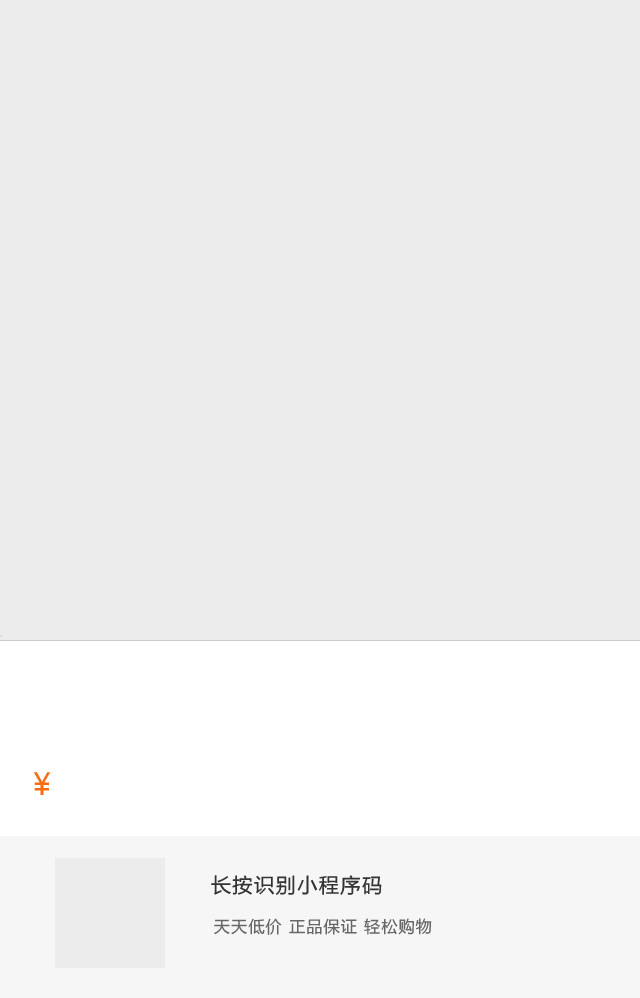 ¥

长按识别小程序码

天天低价 正品保证 轻松购物